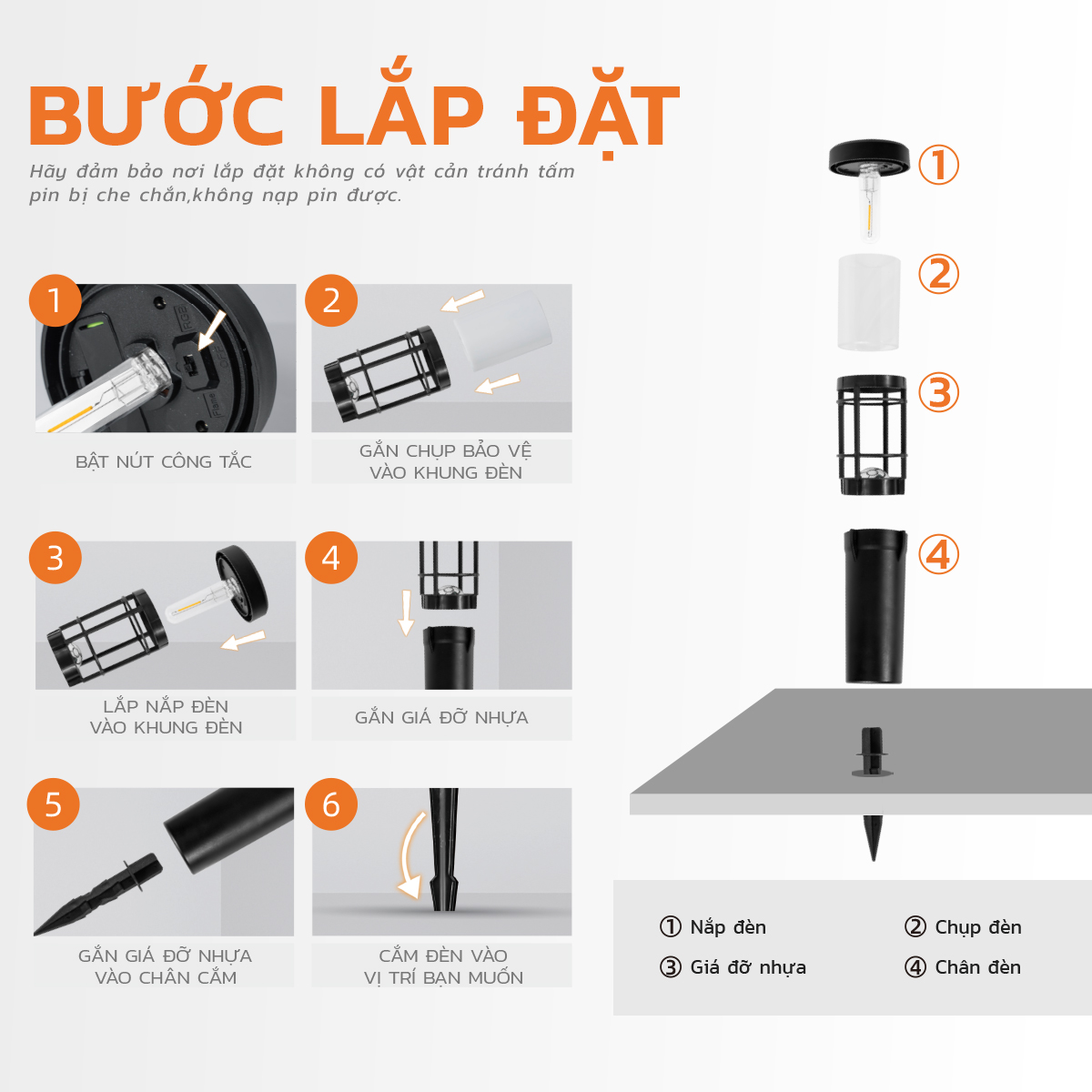 BƯỚC LẮP ĐẶT

Hãy đảm bảo nơi lắp đặt không có vật cản tránh tấm pin bị che chắn,không nạp pin được.

1
BẬT NÚT CÔNG TẮC

2
GẮN CHỤP BẢO VỆ VÀO KHUNG ĐÈN

3
LẮP NẮP ĐÈN VÀO KHUNG ĐÈN

4
GẮN GIÁ ĐỠ NHỰA

5
GẮN GIÁ ĐỠ NHỰA VÀO CHÂN CẮM

6
CẮM ĐÈN VÀO VỊ TRÍ BẠN MUỐN

①
②
③
④

① Nắp đèn
② Chụp đèn
③ Giá đỡ nhựa
④ Chân đèn