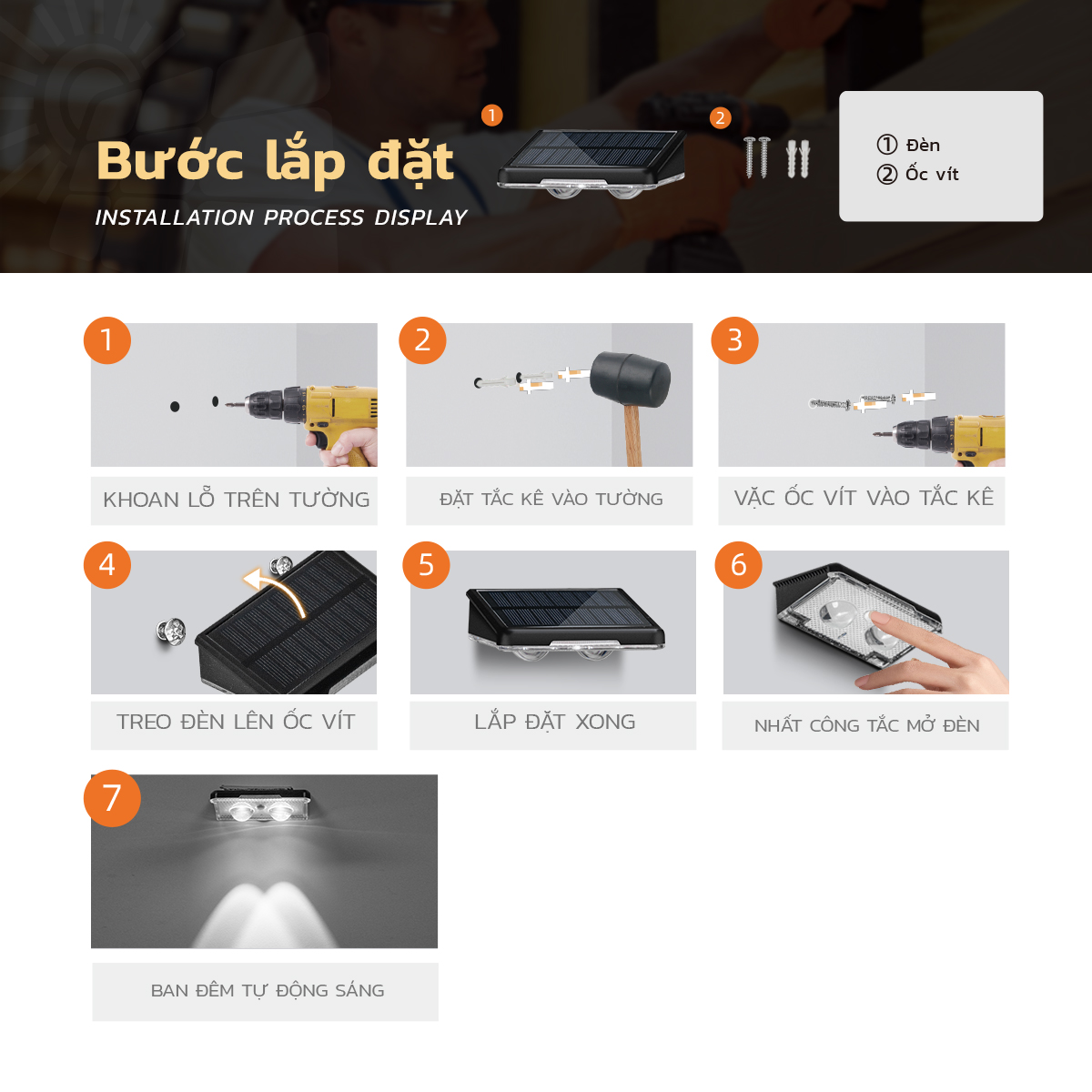 Bước lắp đặt
INSTALLATION PROCESS DISPLAY

1

2

① Đèn
② Ốc vít

1
KHOAN LỖ TRÊN TƯỜNG

2
ĐẶT TẮC KÊ VÀO TƯỜNG

3
VẶC ỐC VÍT VÀO TẮC KÊ

4
TREO ĐÈN LÊN ỐC VÍT

5
LẮP ĐẶT XONG

6
NHẤT CÔNG TẮC MỞ ĐÈN

7
BAN ĐÊM TỰ ĐỘNG SÁNG